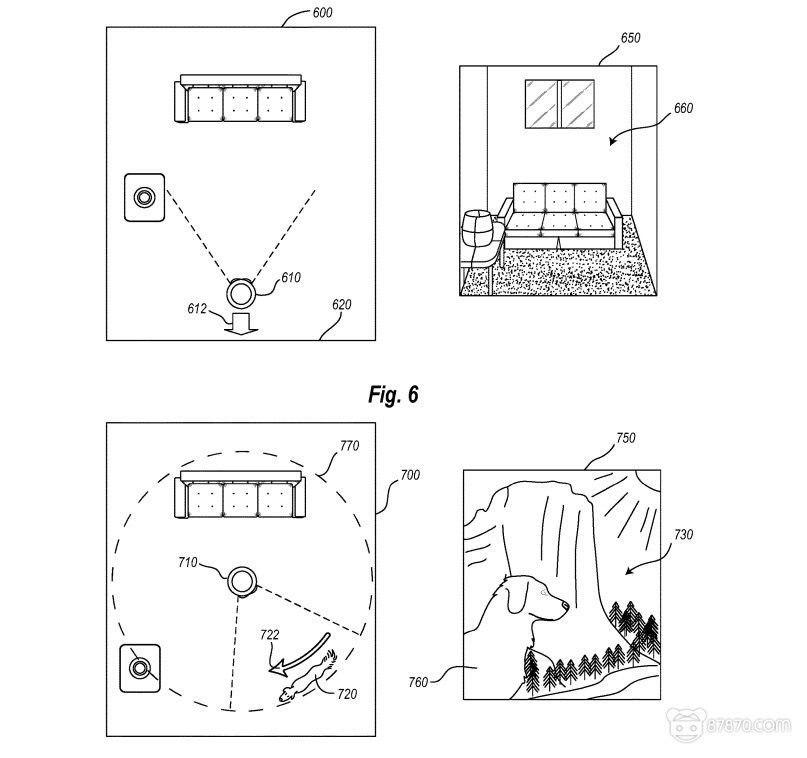 600

650

660

610

612

620

Fig. 6

770

700

750

730

710

722

720

760

87870.com